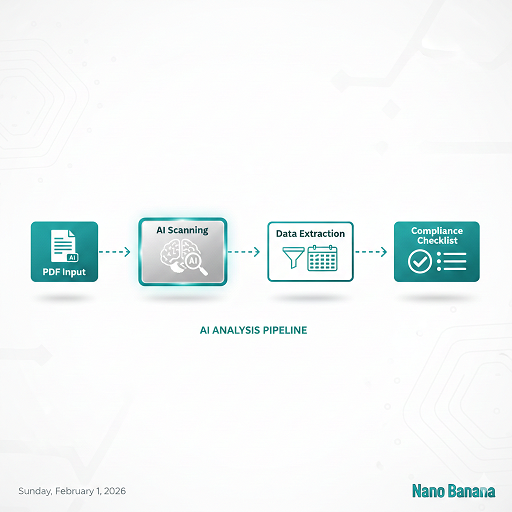 AI

PDF Input

AI Scanning

AI

Data Extraction

Compliance Checklist

AI ANALYSIS PIPELINE

Sunday, February 1, 2026

Nano Banana