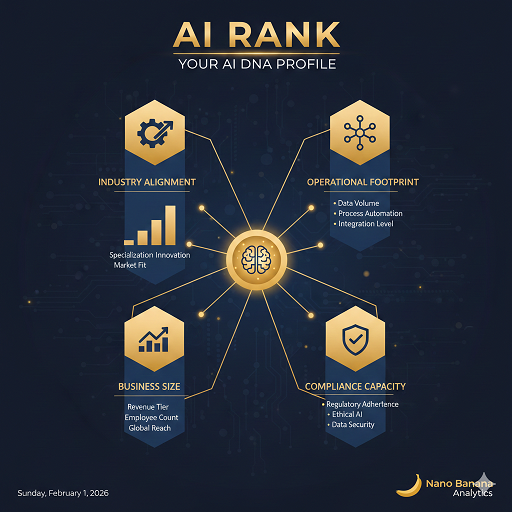 AI RANK
YOUR AI DNA PROFILE

INDUSTRY ALIGNMENT

Specialization Innovation
Market Fit

OPERATIONAL FOOTPRINT

• Data Volume
• Process Automation
• Integration Level

BUSINESS SIZE

Revenue Tier
Employee Count
Global Reach

COMPLIANCE CAPACITY

• Regulatory Adherence
• Ethical AI
• Data Security

Sunday, February 1, 2026

Nano Banana
Analytics